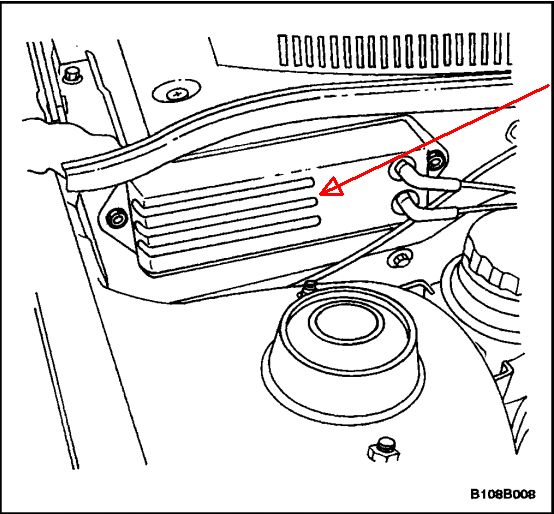 B108B008