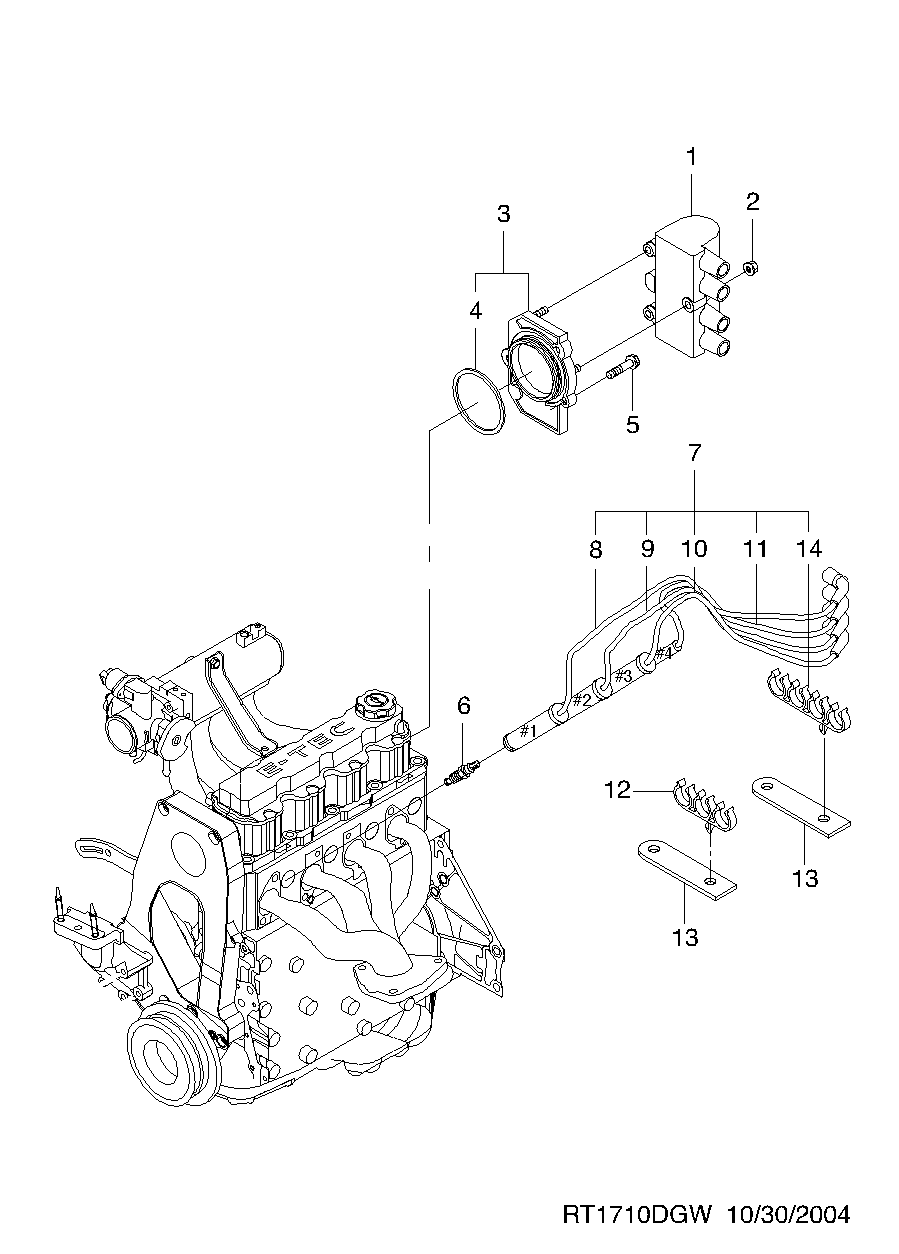 1
2
3
4
5
7
8 9 10 11 14
#1 #2 #3 #4
6
E-TEC
12
13
13

RT1710DGW 10/30/2004